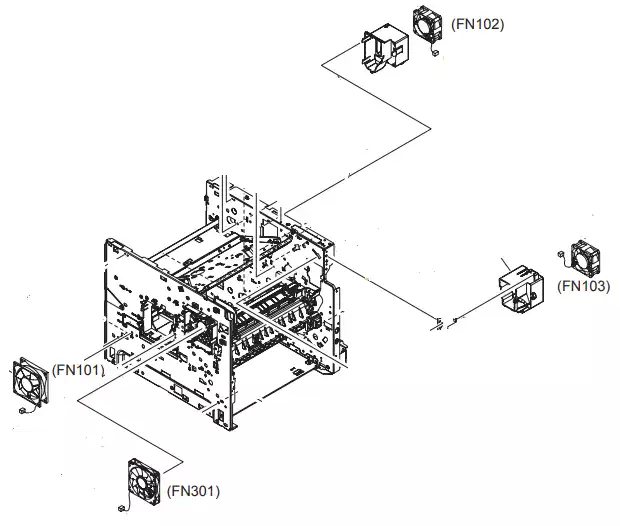 (FN102)

(FN103)

(FN101)

(FN301)